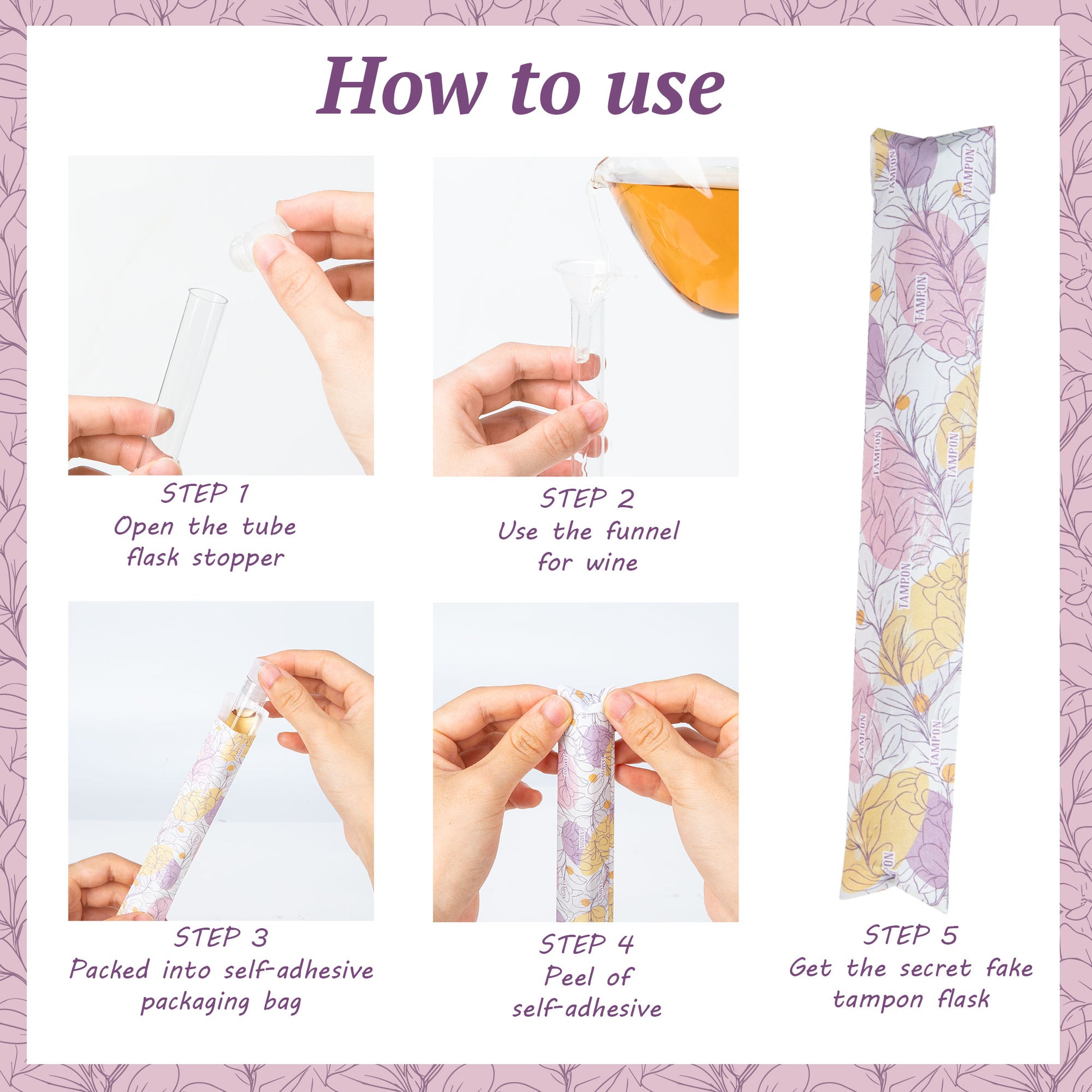 How to use

STEP 1
Open the tube flask stopper

STEP 2
Use the funnel for wine

STEP 3
Packed into self-adhesive packaging bag

STEP 4
Peel of self-adhesive

TAMPON
TAMPON
TAMPON
TAMPON
TAMPON
TAMPON
TAMPON
TAMPON

STEP 5
Get the secret fake tampon flask